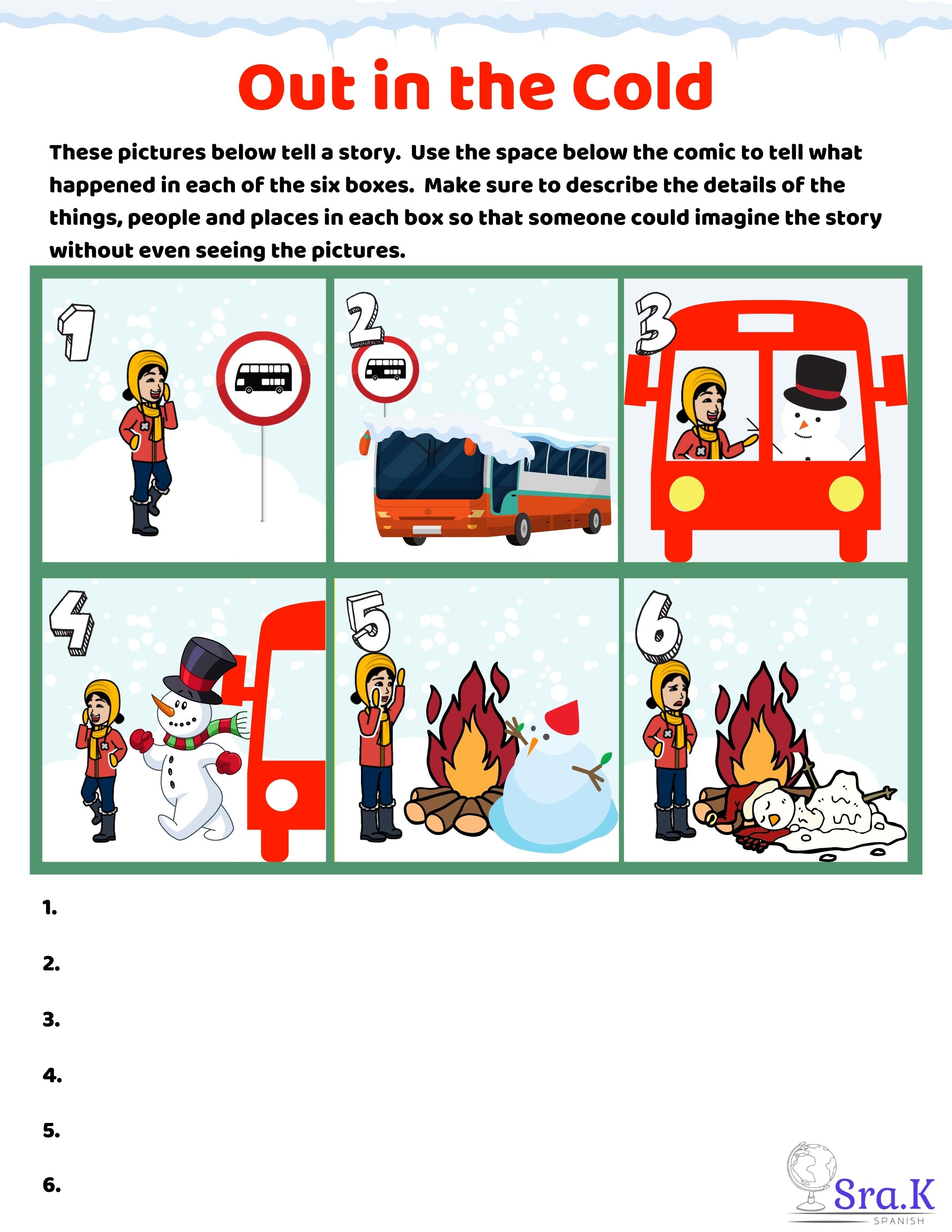 Out in the Cold

These pictures below tell a story. Use the space below the comic to tell what happened in each of the six boxes. Make sure to describe the details of the things, people and places in each box so that someone could imagine the story without even seeing the pictures.

1

2

3

4

5

6

1.

2.

3.

4.

5.

6.

Sra.K
SPANISH