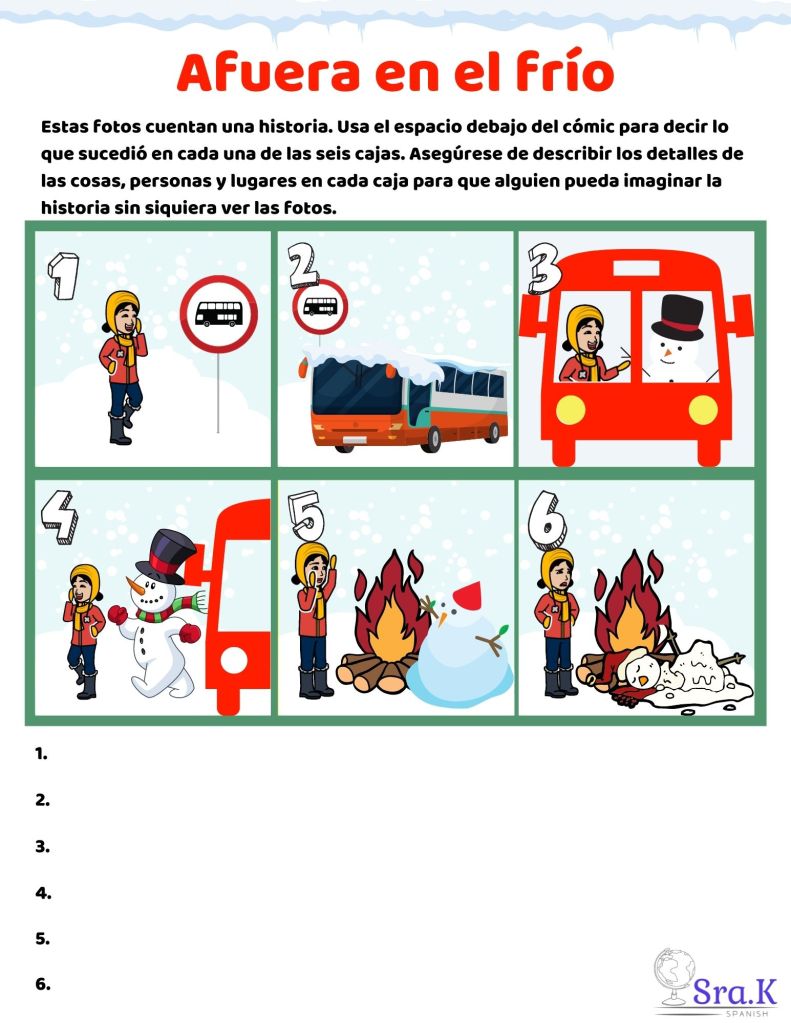 Afuera en el frío

Estas fotos cuentan una historia. Usa el espacio debajo del cómic para decir lo que sucedió en cada una de las seis cajas. Asegúrese de describir los detalles de las cosas, personas y lugares en cada caja para que alguien pueda imaginar la historia sin siquiera ver las fotos.

1

2

3

4

5

6

1.

2.

3.

4.

5.

6.

Sra.K
SPANISH