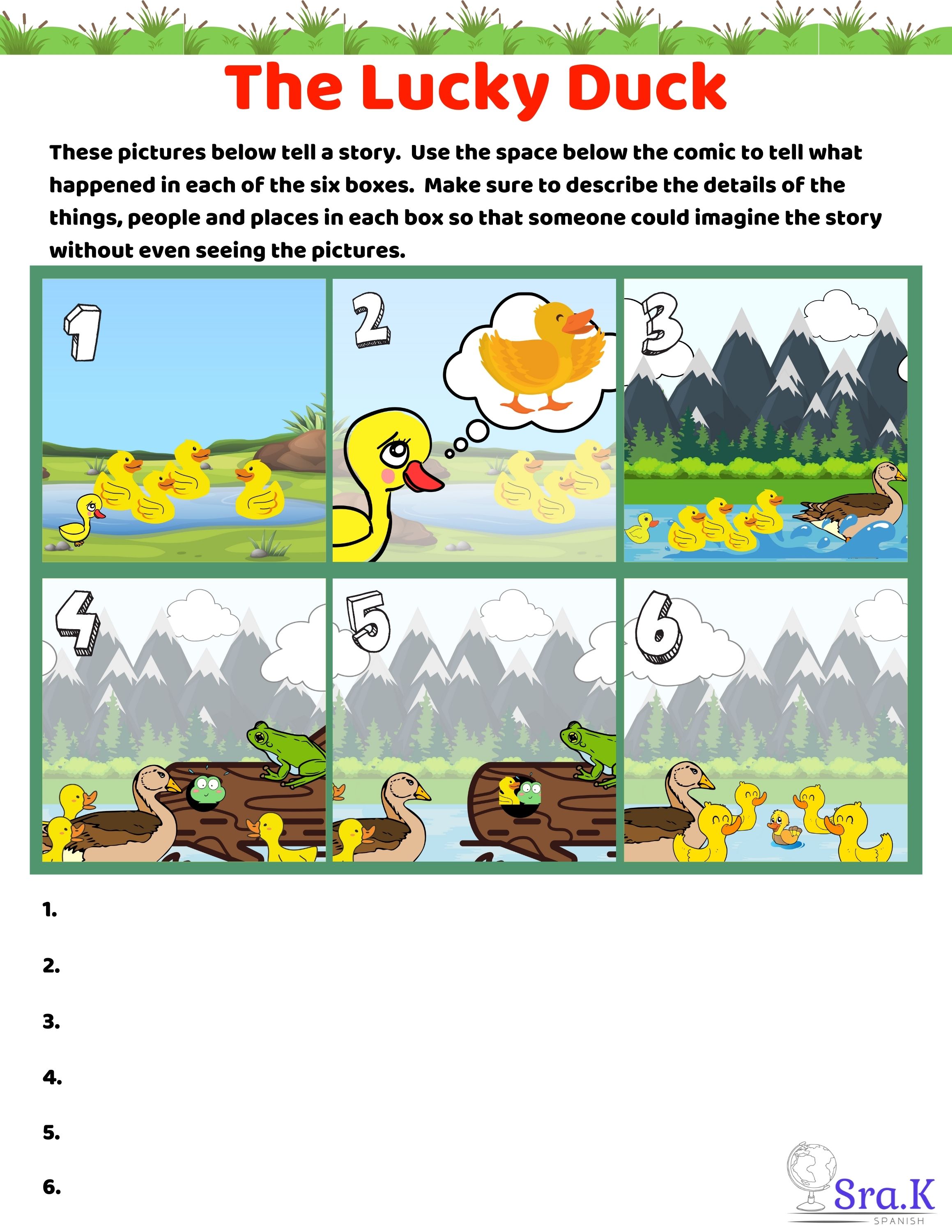 The Lucky Duck

These pictures below tell a story. Use the space below the comic to tell what happened in each of the six boxes. Make sure to describe the details of the things, people and places in each box so that someone could imagine the story without even seeing the pictures.

1

2

3

4

5

6

1.

2.

3.

4.

5.

6.

Sra.K
SPANISH