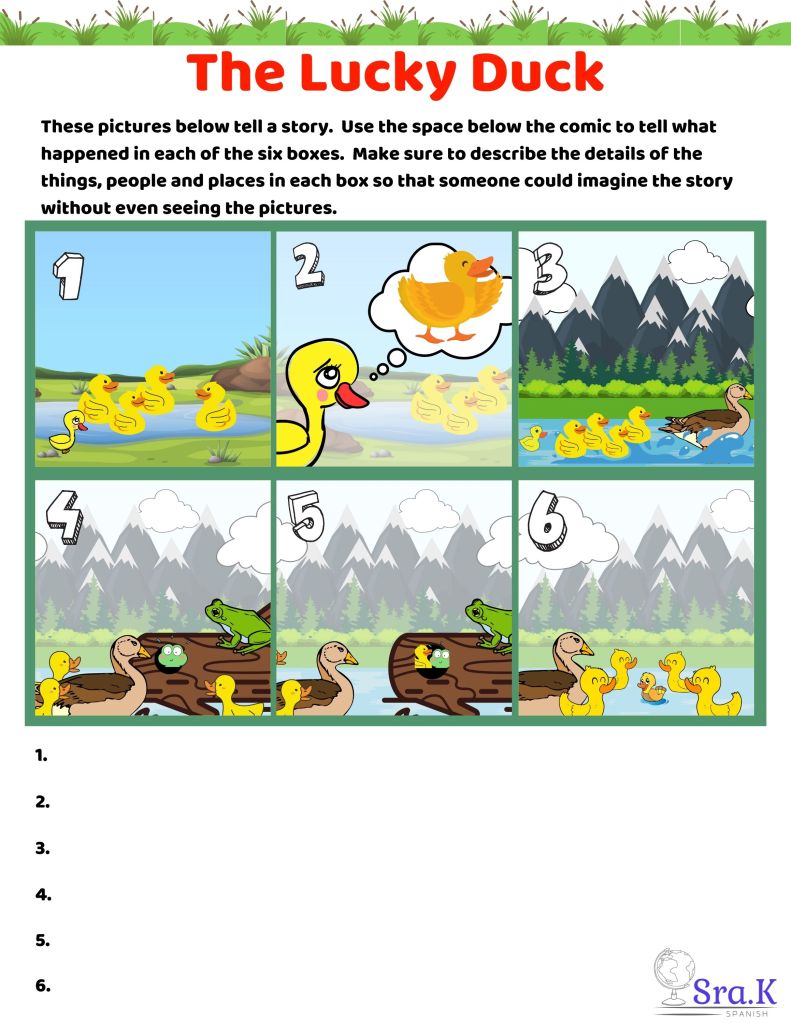 The Lucky Duck

These pictures below tell a story. Use the space below the comic to tell what happened in each of the six boxes. Make sure to describe the details of the things, people and places in each box so that someone could imagine the story without even seeing the pictures.

1

2

3

4

5

6

1.

2.

3.

4.

5.

6.

Sra.K
SPANISH