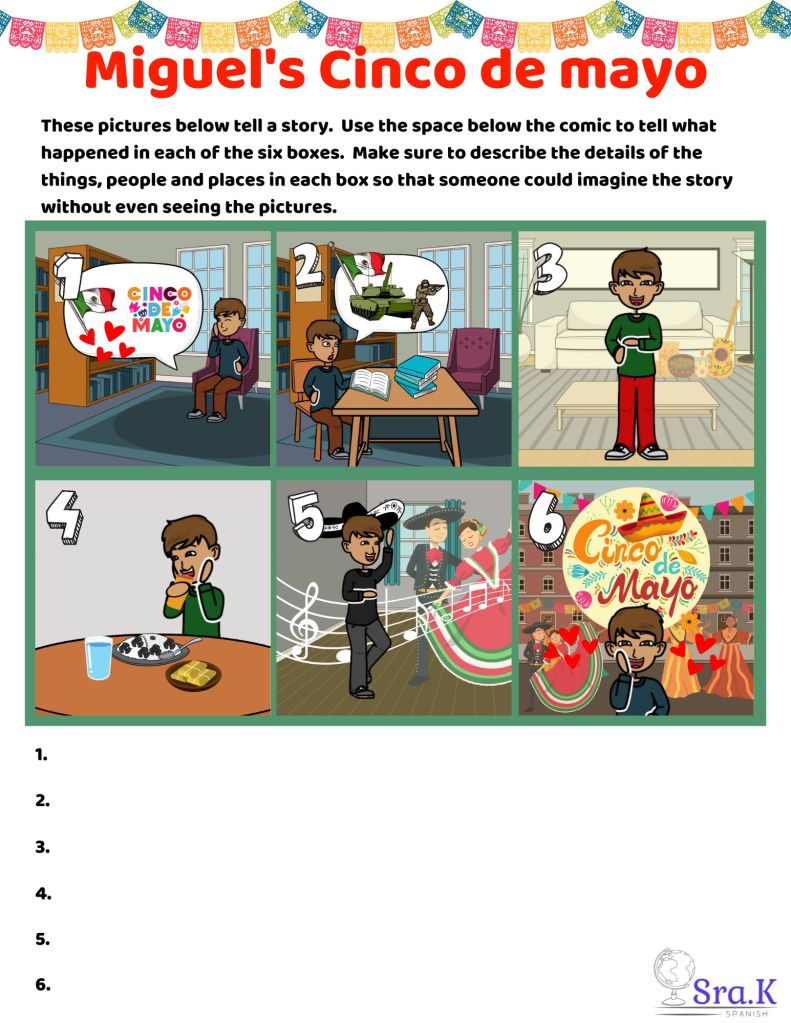 Miguel's Cinco de mayo

These pictures below tell a story. Use the space below the comic to tell what happened in each of the six boxes. Make sure to describe the details of the things, people and places in each box so that someone could imagine the story without even seeing the pictures.

1
CINCO DE MAYO

2

3

4

5

6
Cinco de Mayo

1.

2.

3.

4.

5.

6.

Sra.K
SPANISH