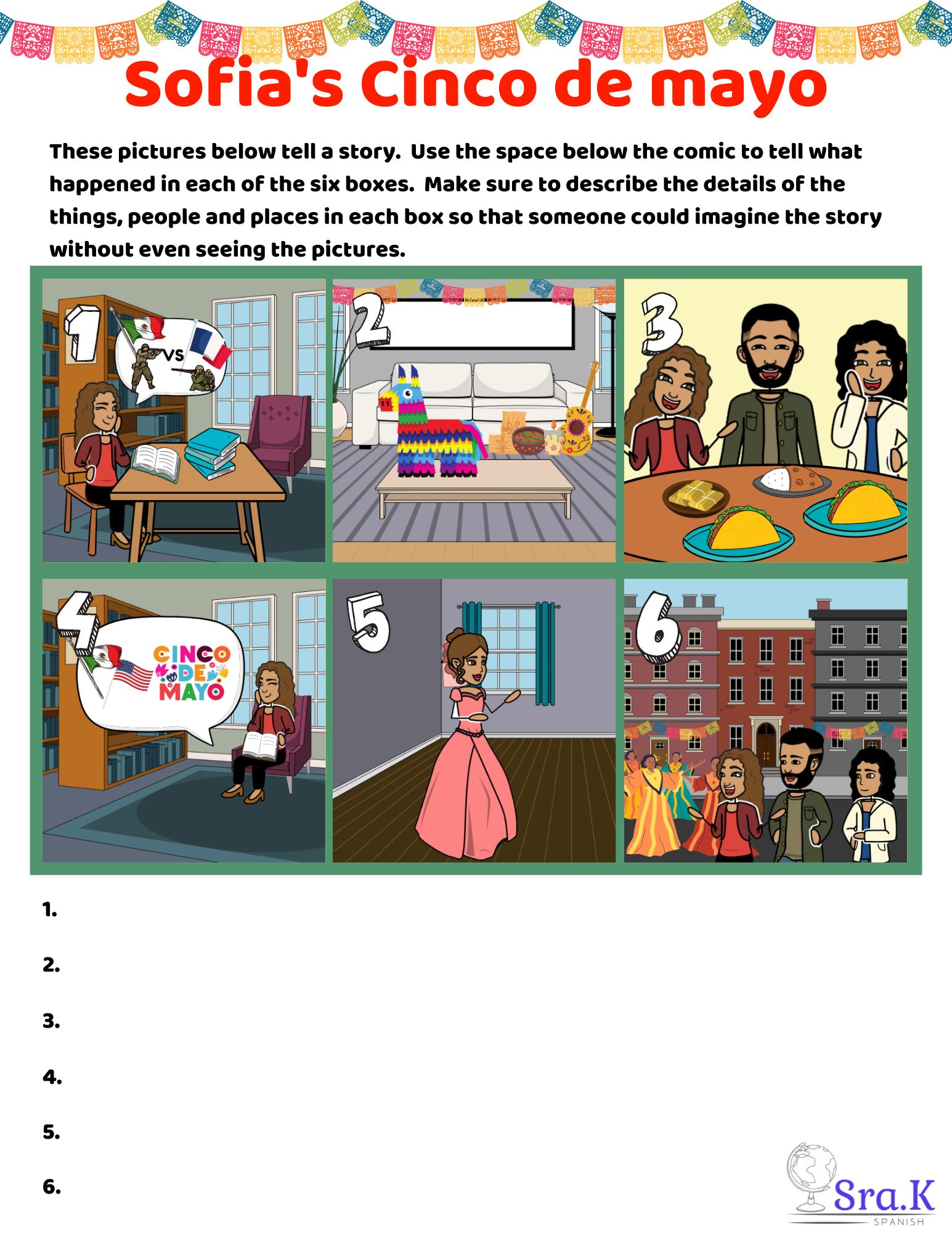 Sofia's Cinco de mayo

These pictures below tell a story. Use the space below the comic to tell what happened in each of the six boxes. Make sure to describe the details of the things, people and places in each box so that someone could imagine the story without even seeing the pictures.

1

VS

2

3

4

CINCO DE MAYO

5

6

1.

2.

3.

4.

5.

6.

Sra.K
SPANISH